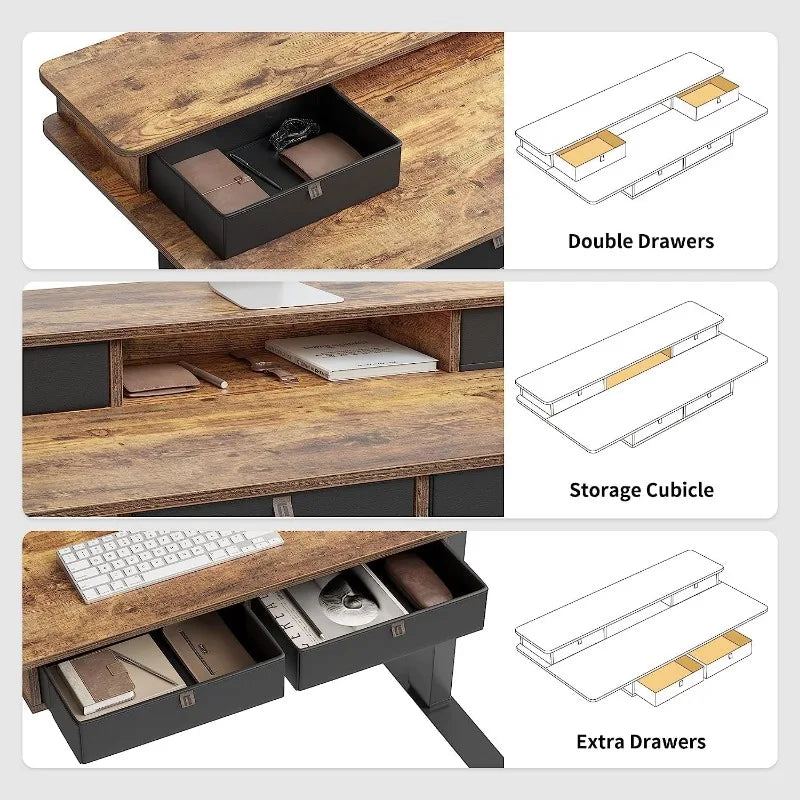 Double Drawers

Storage Cubicle

Extra Drawers